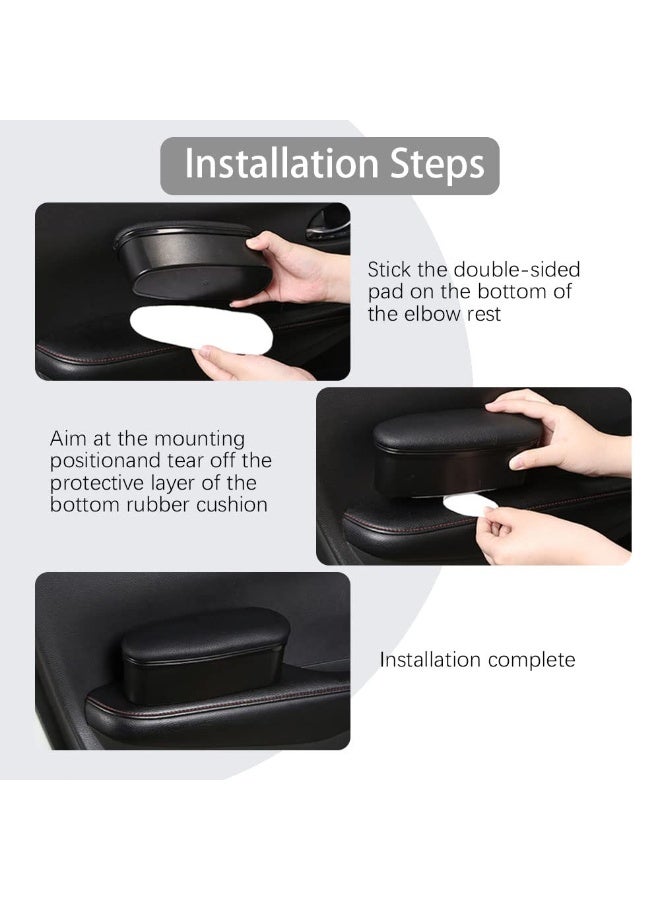 Installation Steps

Stick the double-sided pad on the bottom of the elbow rest

Aim at the mounting positionand tear off the protective layer of the bottom rubber cushion

Installation complete